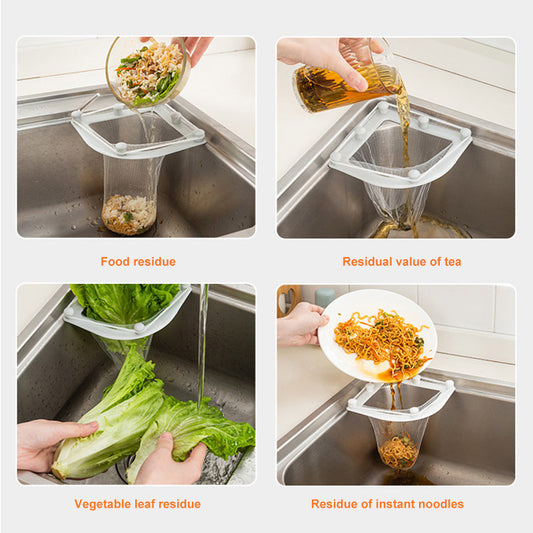 Food residue

Residual value of tea

Vegetable leaf residue

Residue of instant noodles