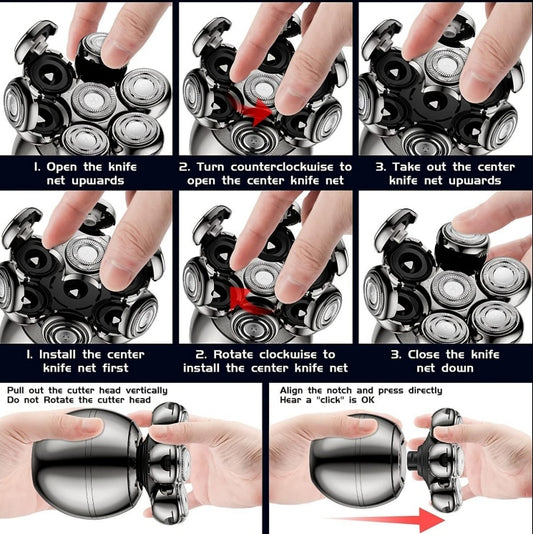 1. Open the knife net upwards

2. Turn counterclockwise to open the center knife net

3. Take out the center knife net upwards

1. Install the center knife net first

2. Rotate clockwise to install the center knife net

3. Close the knife net down

Pull out the cutter head vertically
Do not Rotate the cutter head

Align the notch and press directly
Hear a "click" is OK