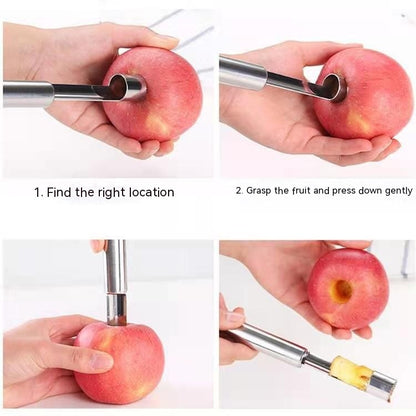 1. Find the right location

2. Grasp the fruit and press down gently