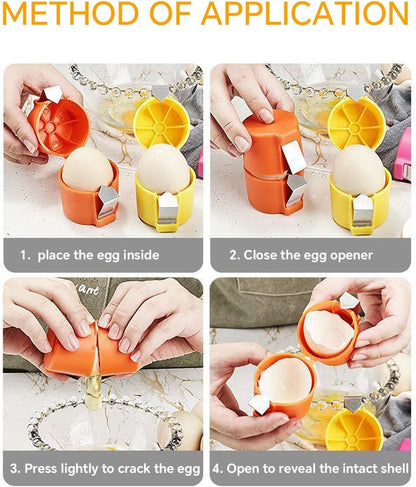 METHOD OF APPLICATION

1. place the egg inside

2. Close the egg opener

3. Press lightly to crack the egg

4. Open to reveal the intact shell