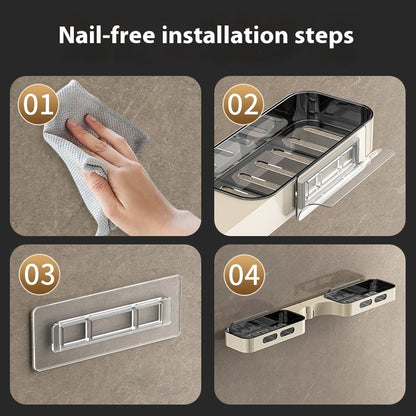 Nail-free installation steps

01

02

03

04